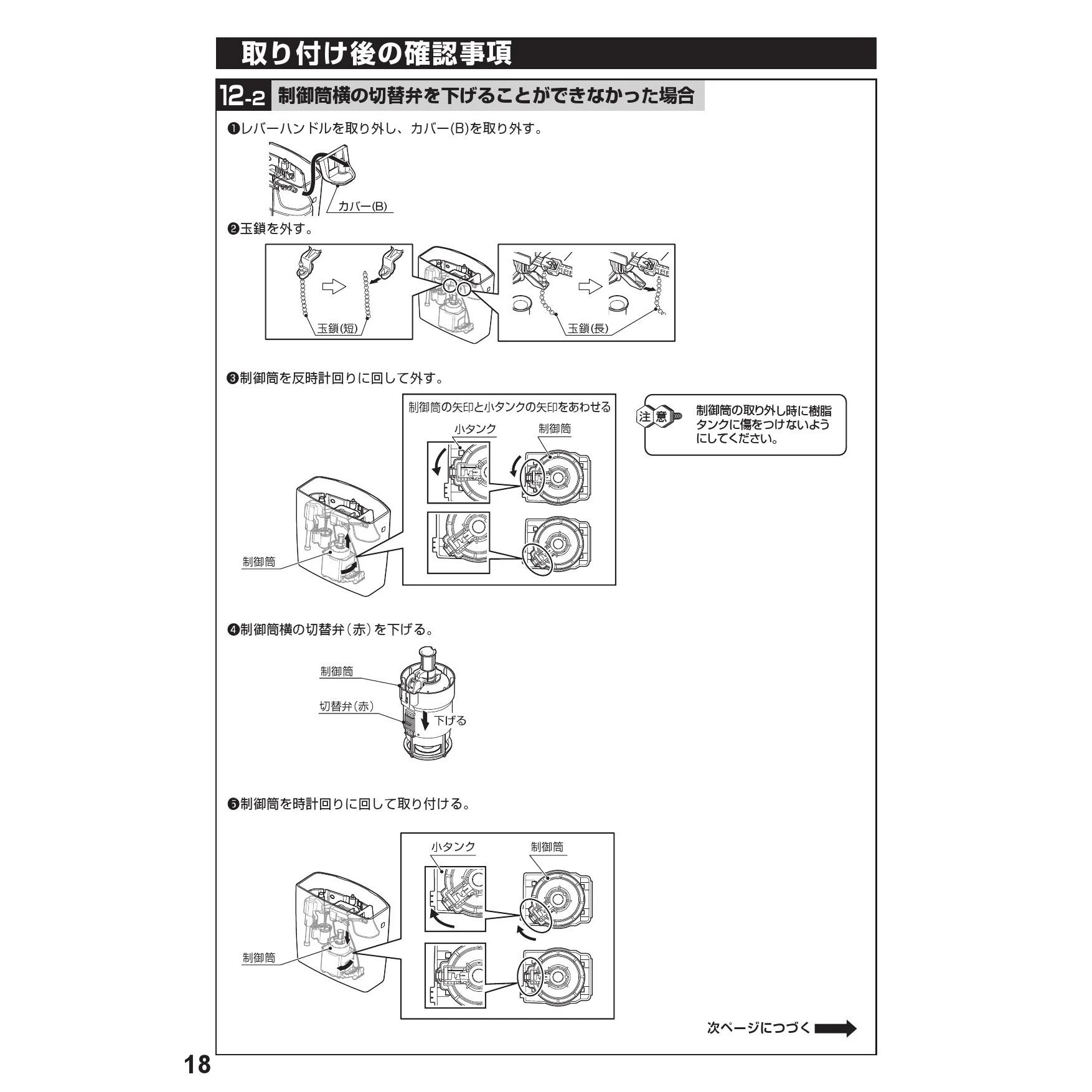 取り付け後の確認事項

12-2 制御筒横の切替弁を下げることができなかった場合

❶レバーハンドルを取り外し、カバー(B)を取り外す。

カバー(B)

❷玉鎖を外す。

玉鎖(短)

玉鎖(長)

❸制御筒を反時計回りに回して外す。

制御筒の矢印と小タンクの矢印をあわせる

小タンク

制御筒

制御筒

注意 制御筒の取り外し時に樹脂タンクに傷をつけないようにしてください。

❹制御筒横の切替弁(赤)を下げる。

制御筒

切替弁(赤)

下げる

❺制御筒を時計回りに回して取り付ける。

小タンク

制御筒

制御筒

次ページにつづく

18